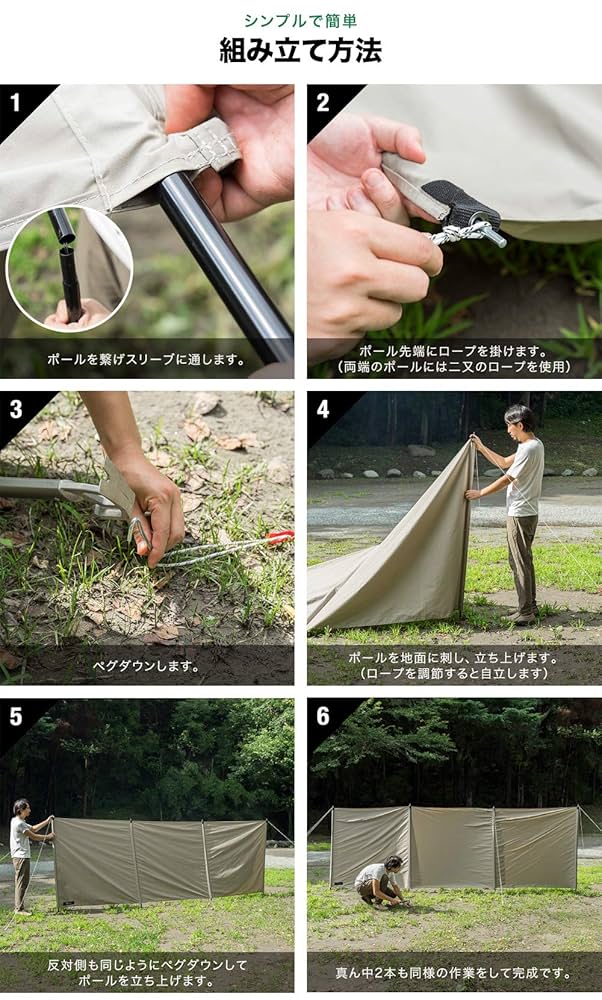 シンプルで簡単
組み立て方法

1
ポールを繋げスリーブに通します。

2
ポール先端にロープを掛けます。
（両端のポールには二又のロープを使用）

3
ペグダウンします。

4
ポールを地面に刺し、立ち上げます。
（ロープを調節すると自立します）

5
反対側も同じようにペグダウンして
ポールを立ち上げます。

6
真ん中2本も同様の作業をして完成です。